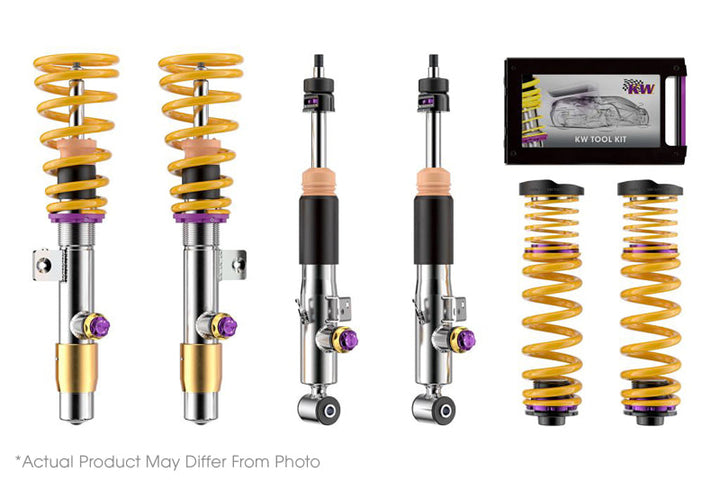 KW

KW TOOL KIT

*Actual Product May Differ From Photo