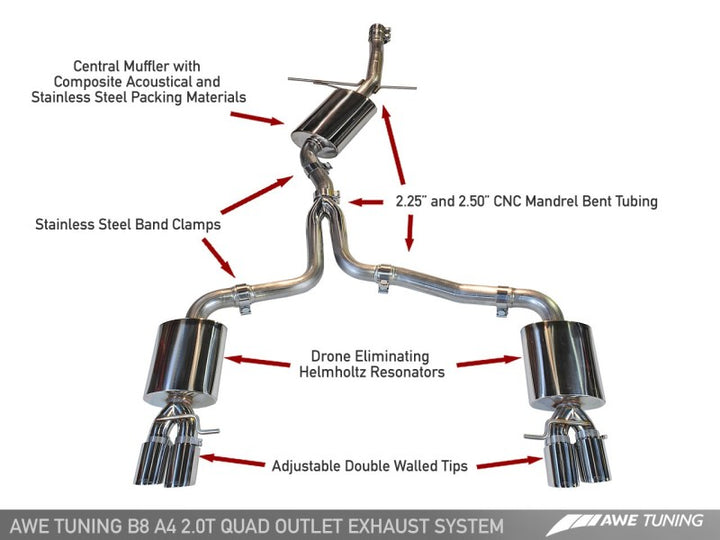 Central Muffler with Composite Acoustical and Stainless Steel Packing Materials

2.25" and 2.50" CNC Mandrel Bent Tubing

Stainless Steel Band Clamps

Drone Eliminating Helmholtz Resonators

Adjustable Double Walled Tips

AWE TUNING B8 A4 2.0T QUAD OUTLET EXHAUST SYSTEM

AWE TUNING